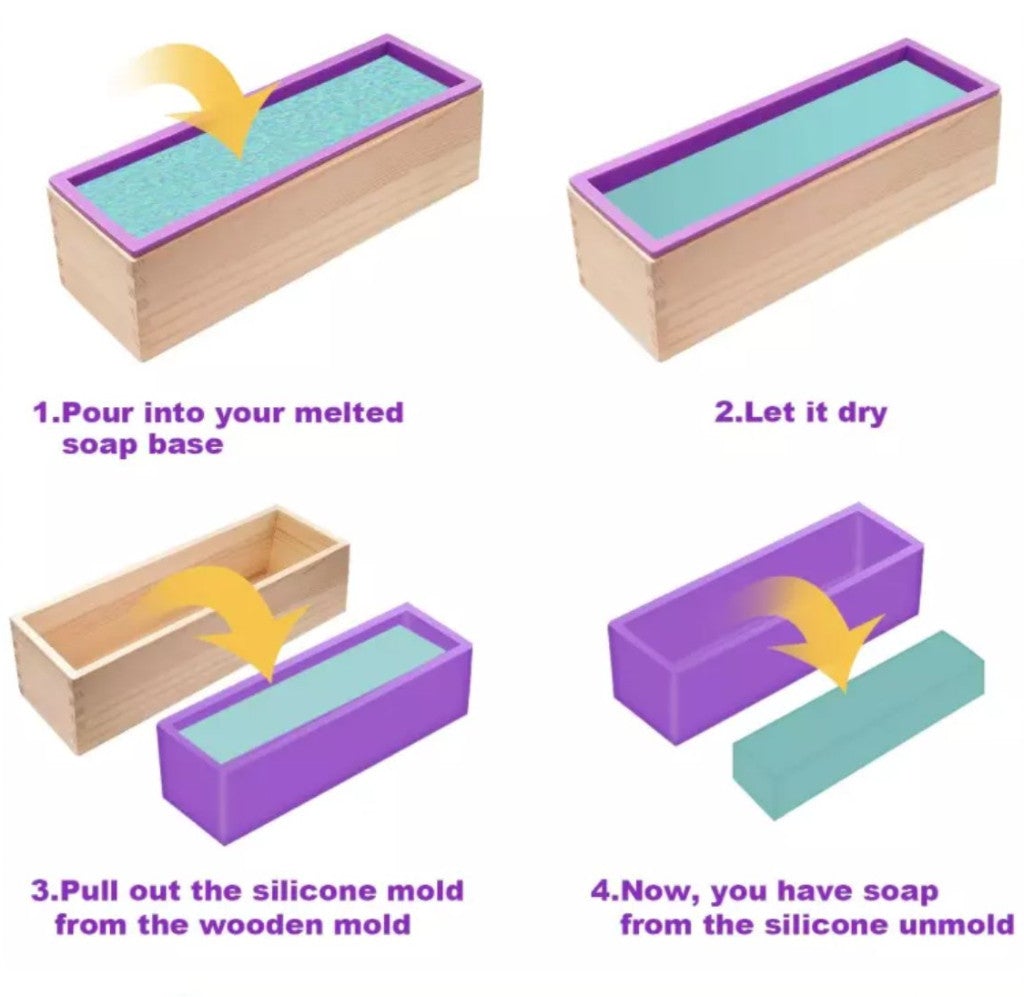 1.Pour into your melted soap base

2.Let it dry

3.Pull out the silicone mold from the wooden mold

4.Now, you have soap from the silicone unmold